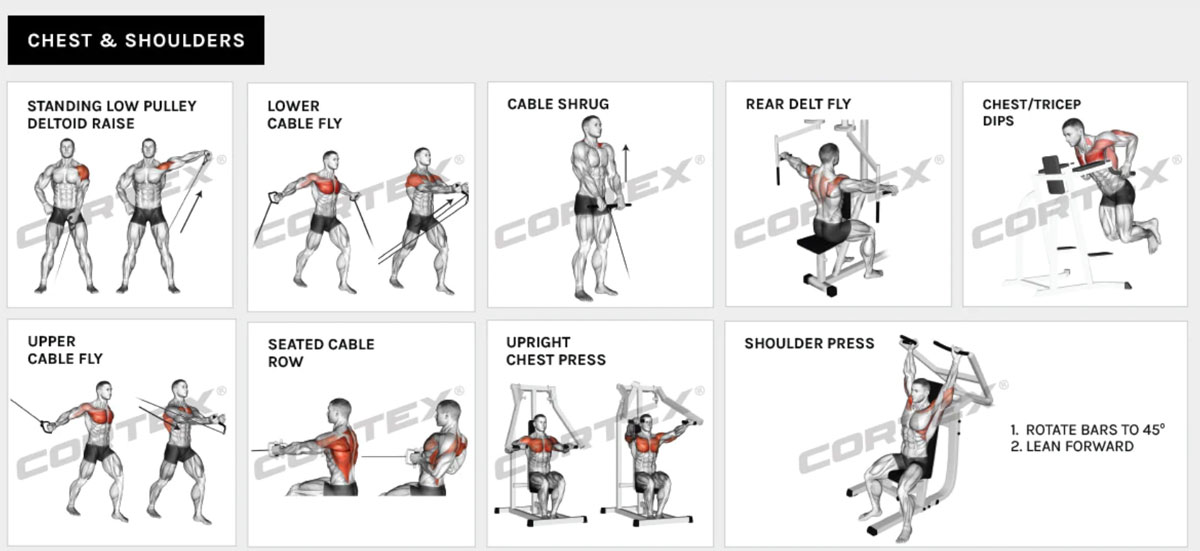 CHEST & SHOULDERS

STANDING LOW PULLEY DELTOID RAISE

CORTEX®

LOWER CABLE FLY

CORTEX®

CABLE SHRUG

CORTEX®

REAR DELT FLY

CORTEX®

CHEST/TRICEP DIPS

CORTEX®

UPPER CABLE FLY

CORTEX®

SEATED CABLE ROW

CORTEX®

UPRIGHT CHEST PRESS

CORTEX®

SHOULDER PRESS

CORTEX®

1. ROTATE BARS TO 45°
2. LEAN FORWARD